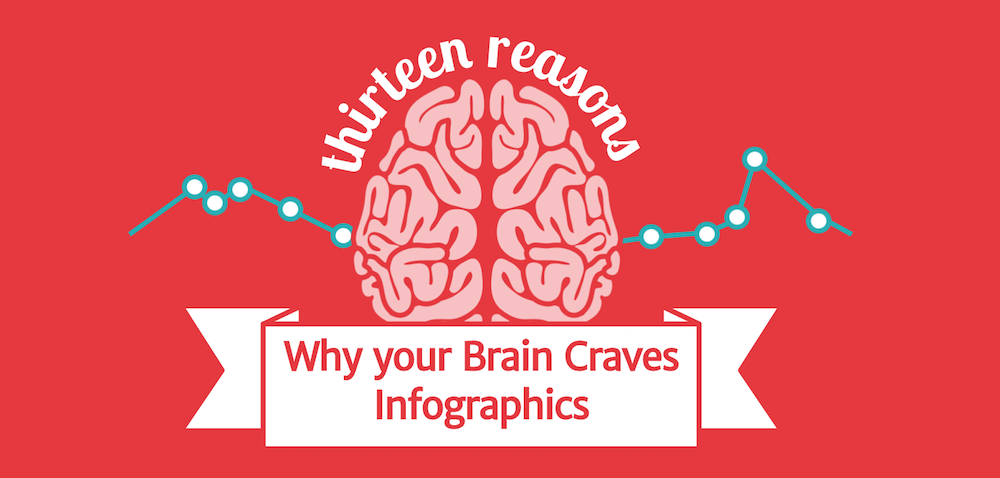 thirteen reasons

Why your Brain Craves Infographics